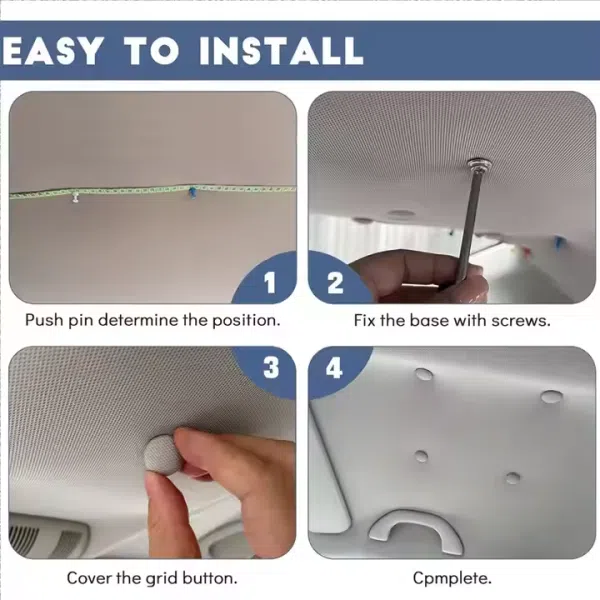 EASY TO INSTALL

1

Push pin determine the position.

2

Fix the base with screws.

3

Cover the grid button.

4

Cpmplete.