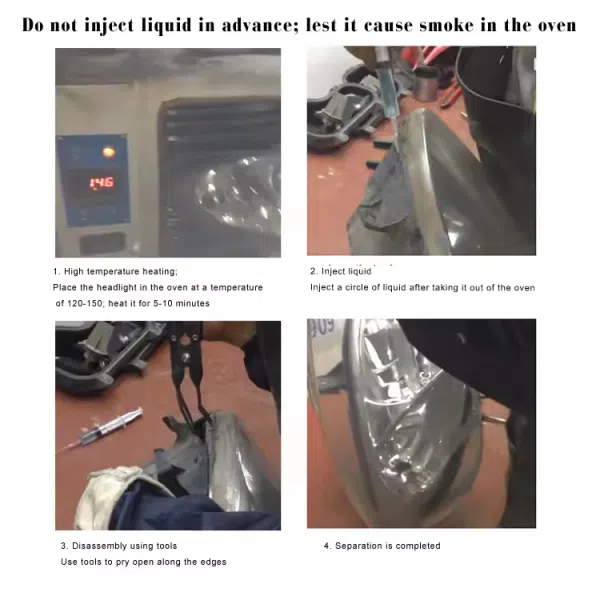 Do not inject liquid in advance; lest it cause smoke in the oven

146

1. High temperature heating;
Place the headlight in the oven at a temperature of 120-150; heat it for 5-10 minutes

2. Inject liquid
Inject a circle of liquid after taking it out of the oven

3. Disassembly using tools
Use tools to pry open along the edges

4. Separation is completed